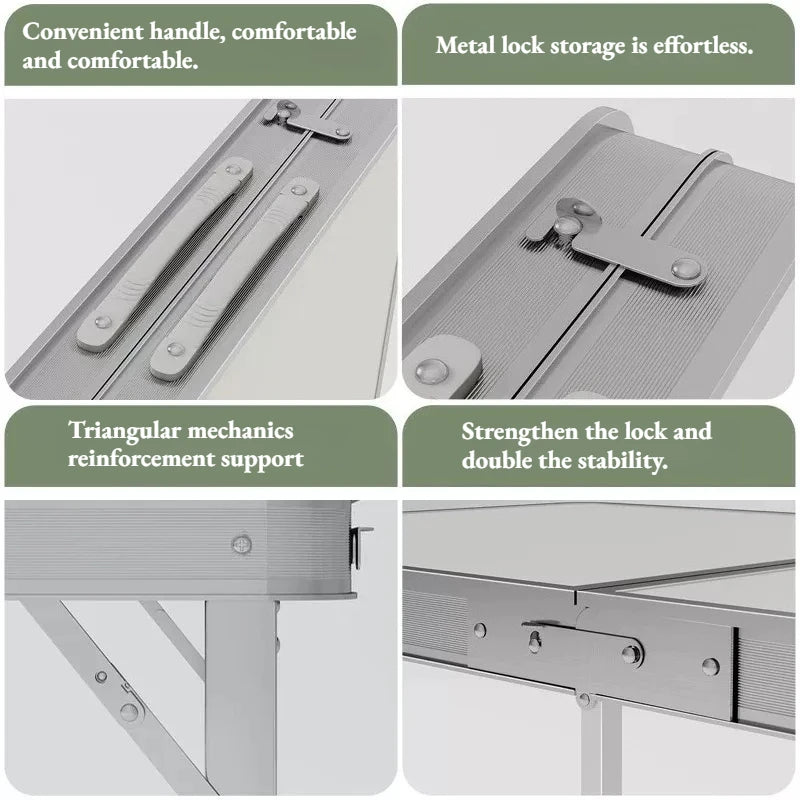 Convenient handle, comfortable and comfortable.

Metal lock storage is effortless.

Triangular mechanics reinforcement support

Strengthen the lock and double the stability.